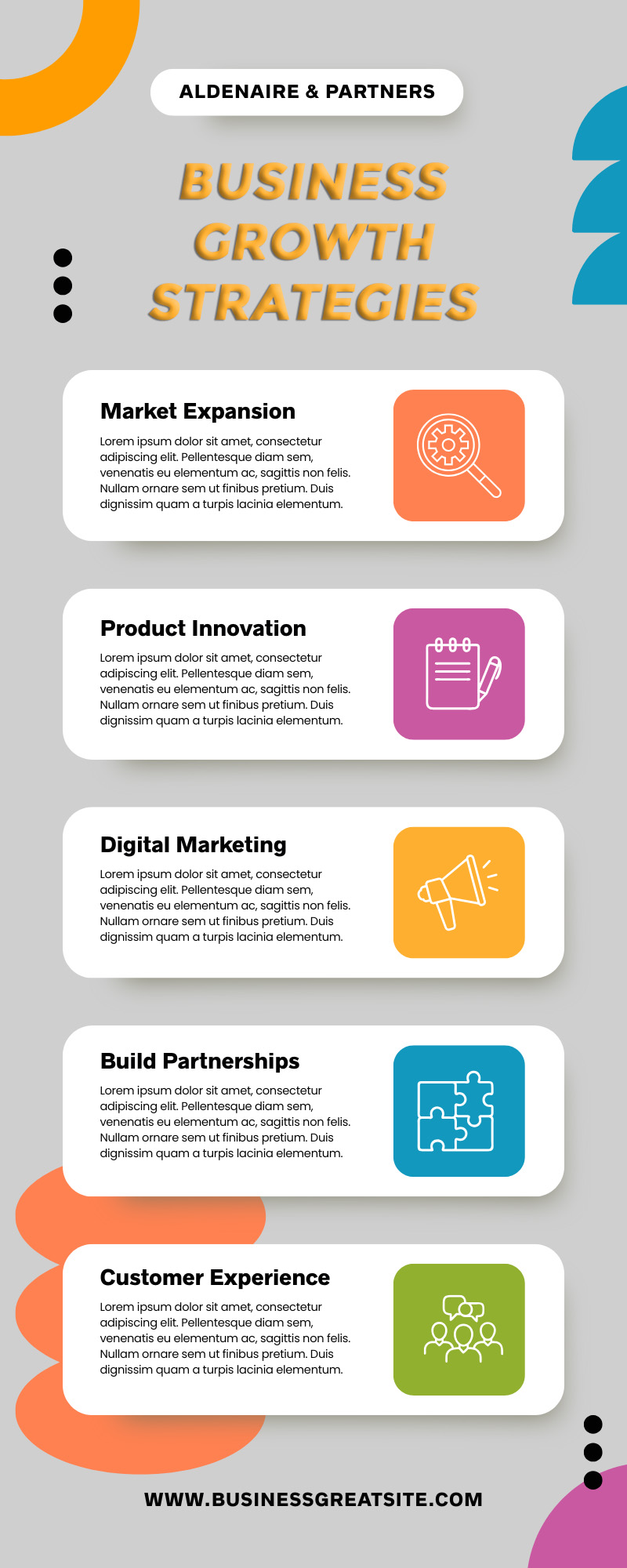 ALDENAIRE & PARTNERS

BUSINESS GROWTH STRATEGIES

Market Expansion

Lorem ipsum dolor sit amet, consectetur adipiscing elit. Pellentesque diam sem, venenatis eu elementum ac, sagittis non felis. Nullam ornare sem ut finibus pretium. Duis dignissim quam a turpis lacinia elementum.

Product Innovation

Lorem ipsum dolor sit amet, consectetur adipiscing elit. Pellentesque diam sem, venenatis eu elementum ac, sagittis non felis. Nullam ornare sem ut finibus pretium. Duis dignissim quam a turpis lacinia elementum.

Digital Marketing

Lorem ipsum dolor sit amet, consectetur adipiscing elit. Pellentesque diam sem, venenatis eu elementum ac, sagittis non felis. Nullam ornare sem ut finibus pretium. Duis dignissim quam a turpis lacinia elementum.

Build Partnerships

Lorem ipsum dolor sit amet, consectetur adipiscing elit. Pellentesque diam sem, venenatis eu elementum ac, sagittis non felis. Nullam ornare sem ut finibus pretium. Duis dignissim quam a turpis lacinia elementum.

Customer Experience

Lorem ipsum dolor sit amet, consectetur adipiscing elit. Pellentesque diam sem, venenatis eu elementum ac, sagittis non felis. Nullam ornare sem ut finibus pretium. Duis dignissim quam a turpis lacinia elementum.

WWW.BUSINESSGREATSITE.COM